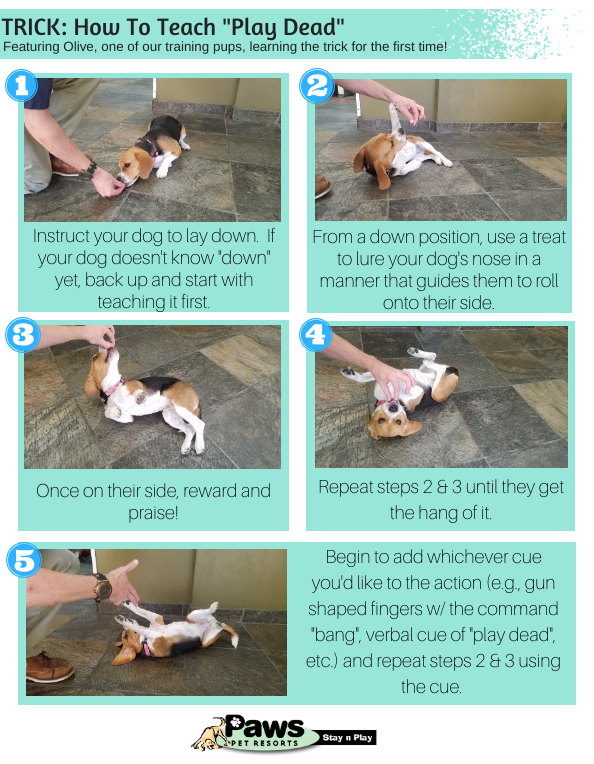 TRICK: How To Teach "Play Dead"
Featuring Olive, one of our training pups, learning the trick for the first time!

1

Instruct your dog to lay down. If your dog doesn't know "down" yet, back up and start with teaching it first.

2

From a down position, use a treat to lure your dog's nose in a manner that guides them to roll onto their side.

3

Once on their side, reward and praise!

4

Repeat steps 2 & 3 until they get the hang of it.

5

Begin to add whichever cue you'd like to the action (e.g., gun shaped fingers w/ the command "bang", verbal cue of "play dead", etc.) and repeat steps 2 & 3 using the cue.

Paws PET RESORTS Stay n Play